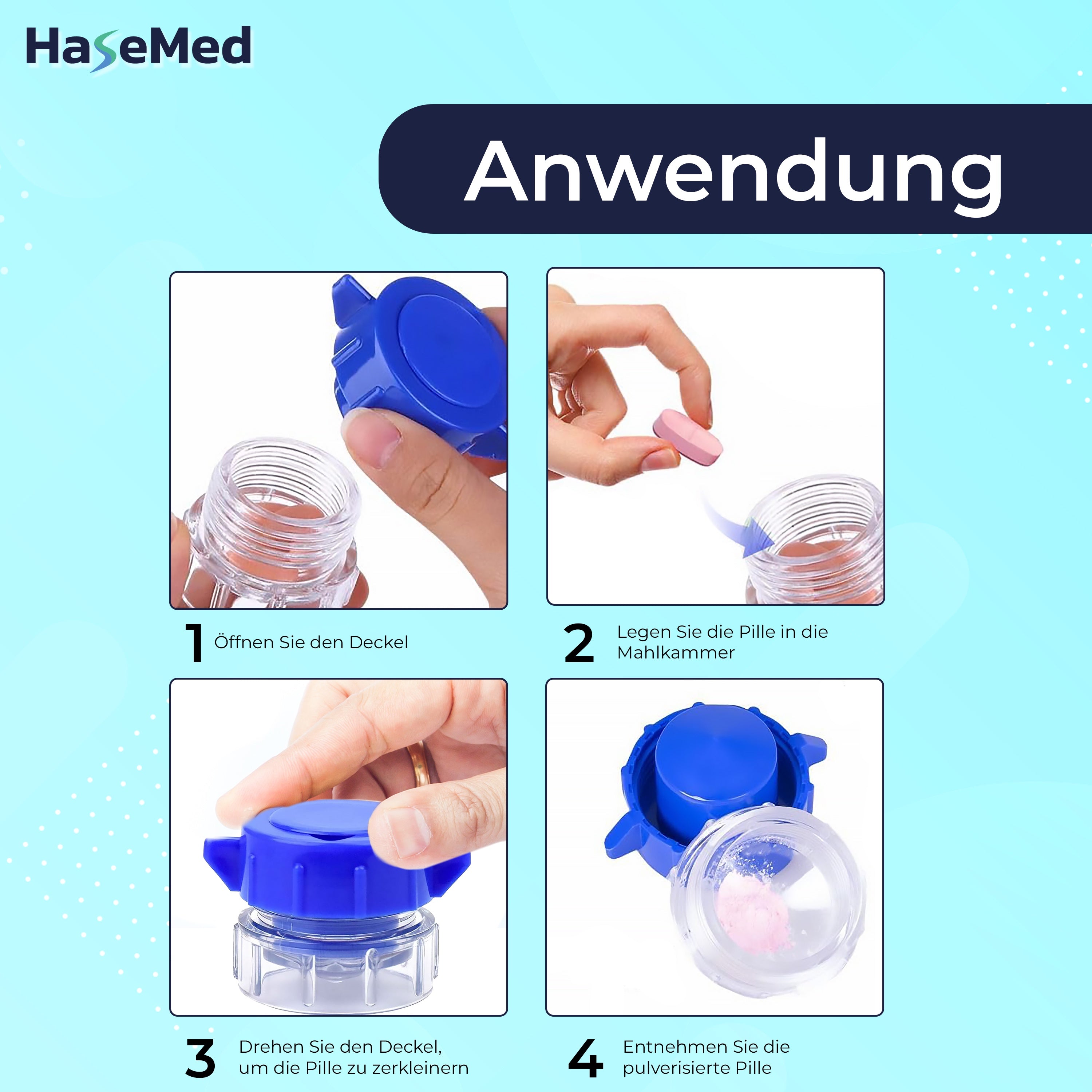 HaseMed

Anwendung

1 Öffnen Sie den Deckel

2 Legen Sie die Pille in die Mahlkammer

3 Drehen Sie den Deckel, um die Pille zu zerkleinern

4 Entnehmen Sie die pulverisierte Pille